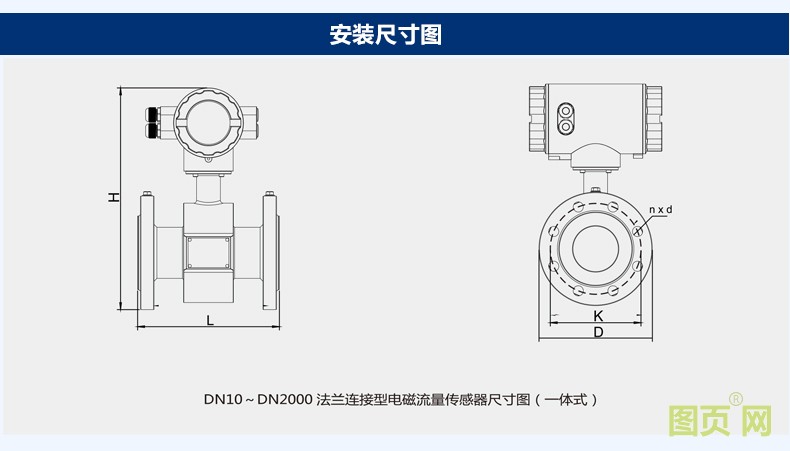 安装尺寸图

H

L

n x d

K

D

DN10 ~ DN2000 法兰连接型电磁流量传感器尺寸图（一体式）

图页网®