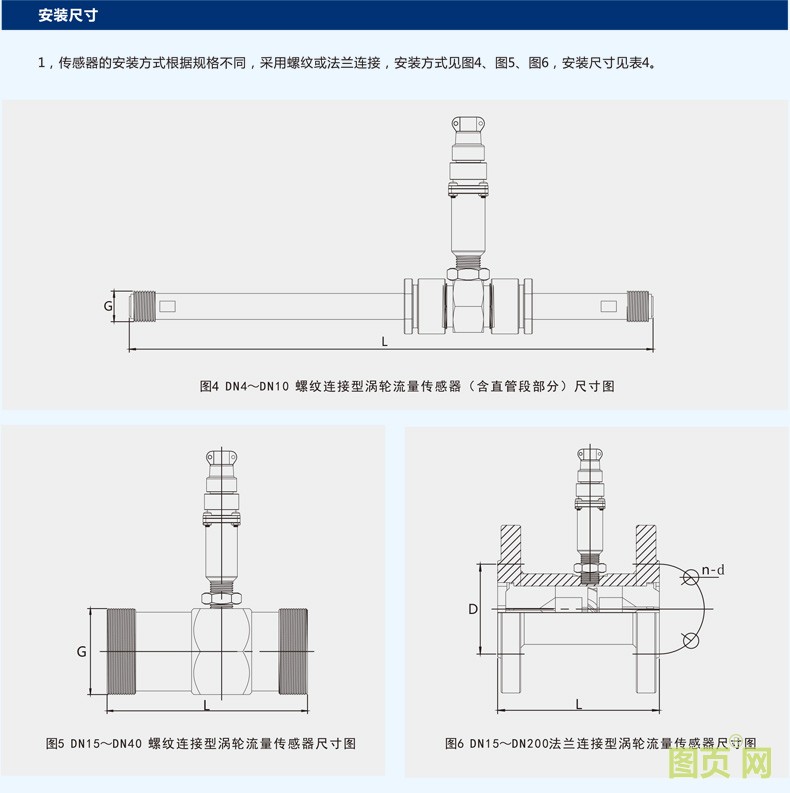 安装尺寸

1，传感器的安装方式根据规格不同，采用螺纹或法兰连接，安装方式见图4、图5、图6，安装尺寸见表4。

G

L

图4 DN4～DN10 螺纹连接型涡轮流量传感器（含直管段部分）尺寸图

G

L

图5 DN15～DN40 螺纹连接型涡轮流量传感器尺寸图

n-d

D

L

图6 DN15～DN200法兰连接型涡轮流量传感器尺寸图

图页网